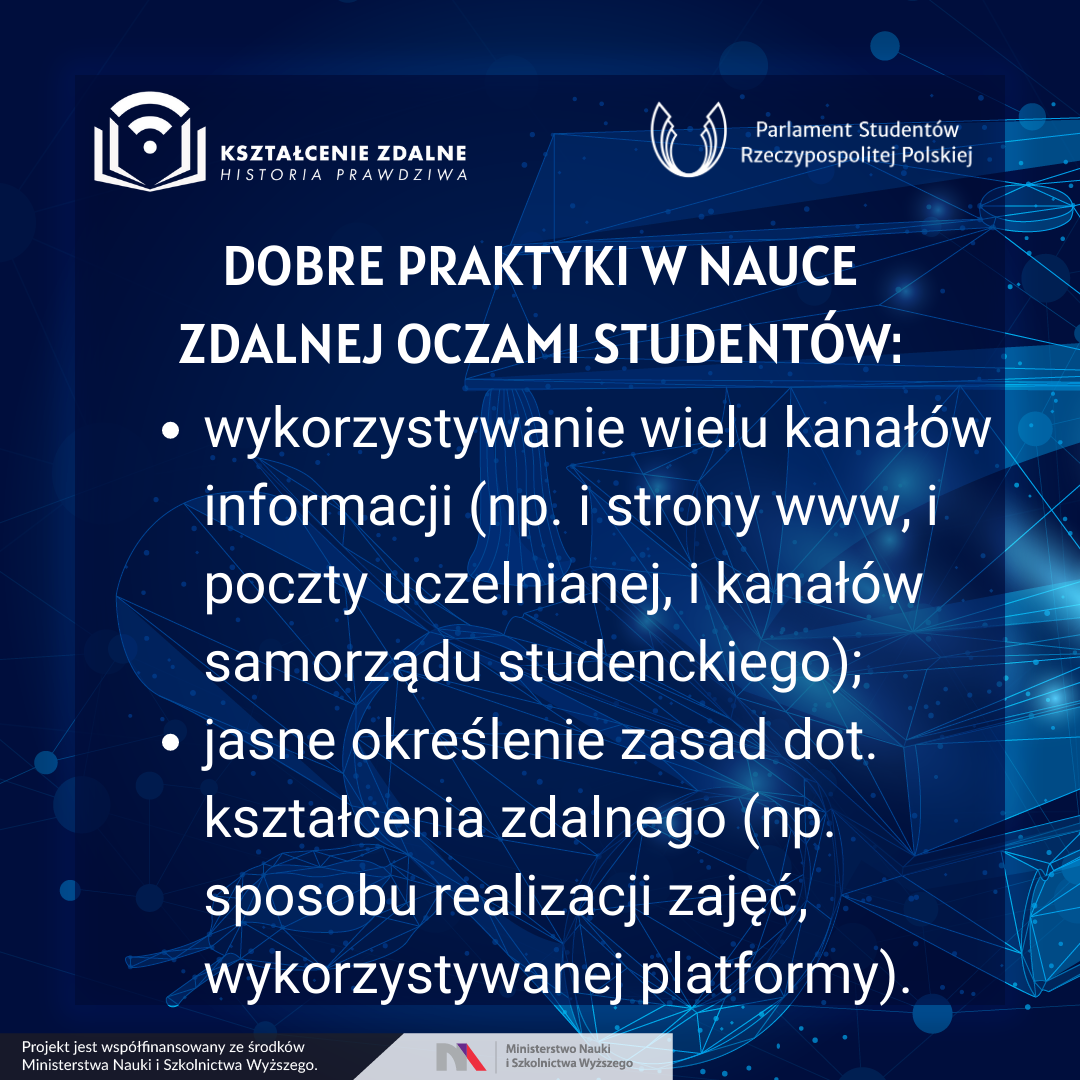 KSZTAŁCENIE ZDALNE
HISTORIA PRAWDZIWA

Parlament Studentów
Rzeczypospolitej Polskiej

DOBRE PRAKTYKI W NAUCE ZDALNEJ OCZAMI STUDENTÓW:

• wykorzystywanie wielu kanałów informacji (np. i strony www, i poczty uczelnianej, i kanałów samorządu studenckiego);
• jasne określenie zasad dot. kształcenia zdalnego (np. sposobu realizacji zajęć, wykorzystywanej platformy).

Projekt jest współfinansowany ze środków Ministerstwa Nauki i Szkolnictwa Wyższego.

Ministerstwo Nauki i Szkolnictwa Wyższego