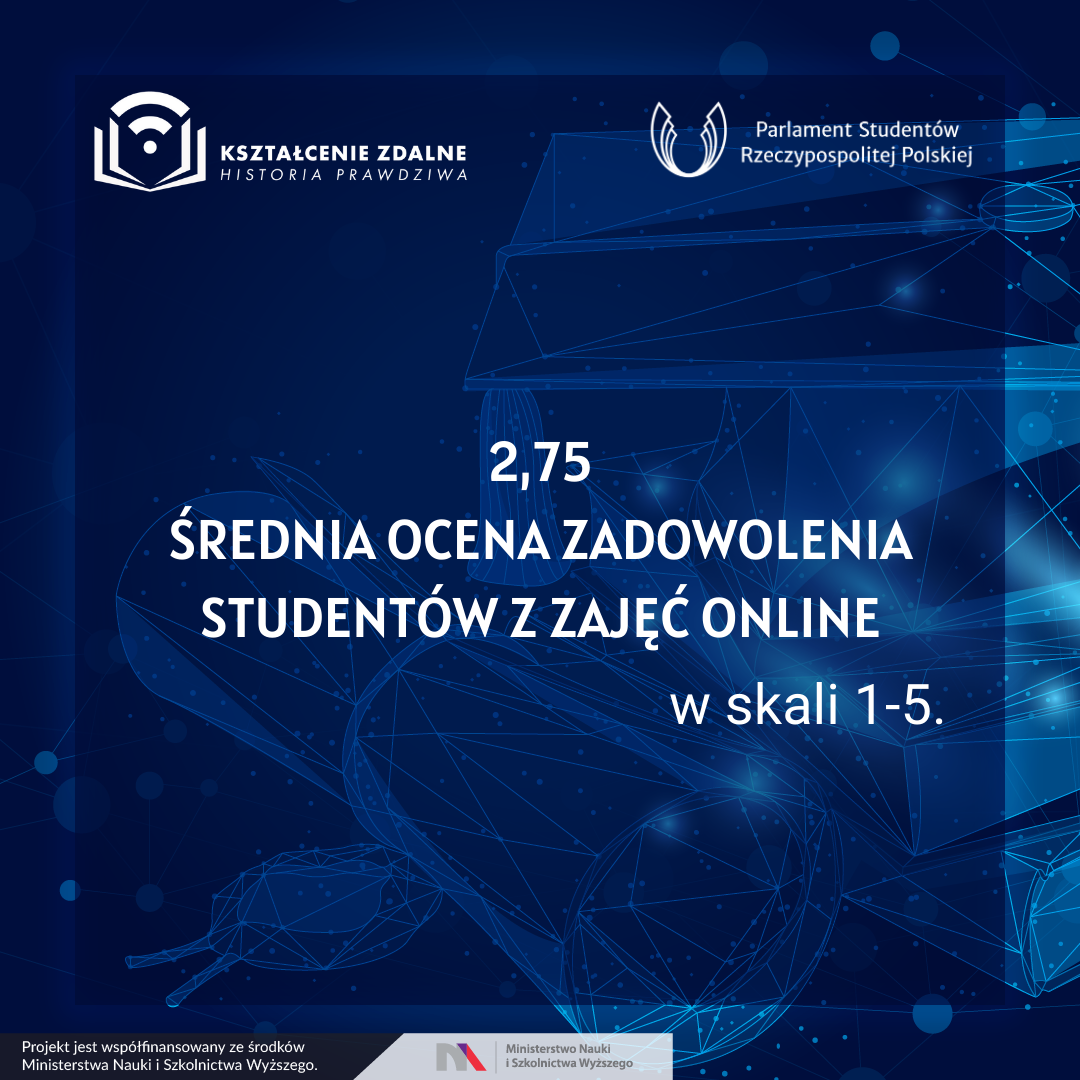 KSZTAŁCENIE ZDALNE
HISTORIA PRAWDZIWA

Parlament Studentów
Rzeczypospolitej Polskiej

2,75
ŚREDNIA OCENA ZADOWOLENIA STUDENTÓW Z ZAJĘĆ ONLINE
w skali 1-5.

Projekt jest współfinansowany ze środków Ministerstwa Nauki i Szkolnictwa Wyższego.

Ministerstwo Nauki i Szkolnictwa Wyższego