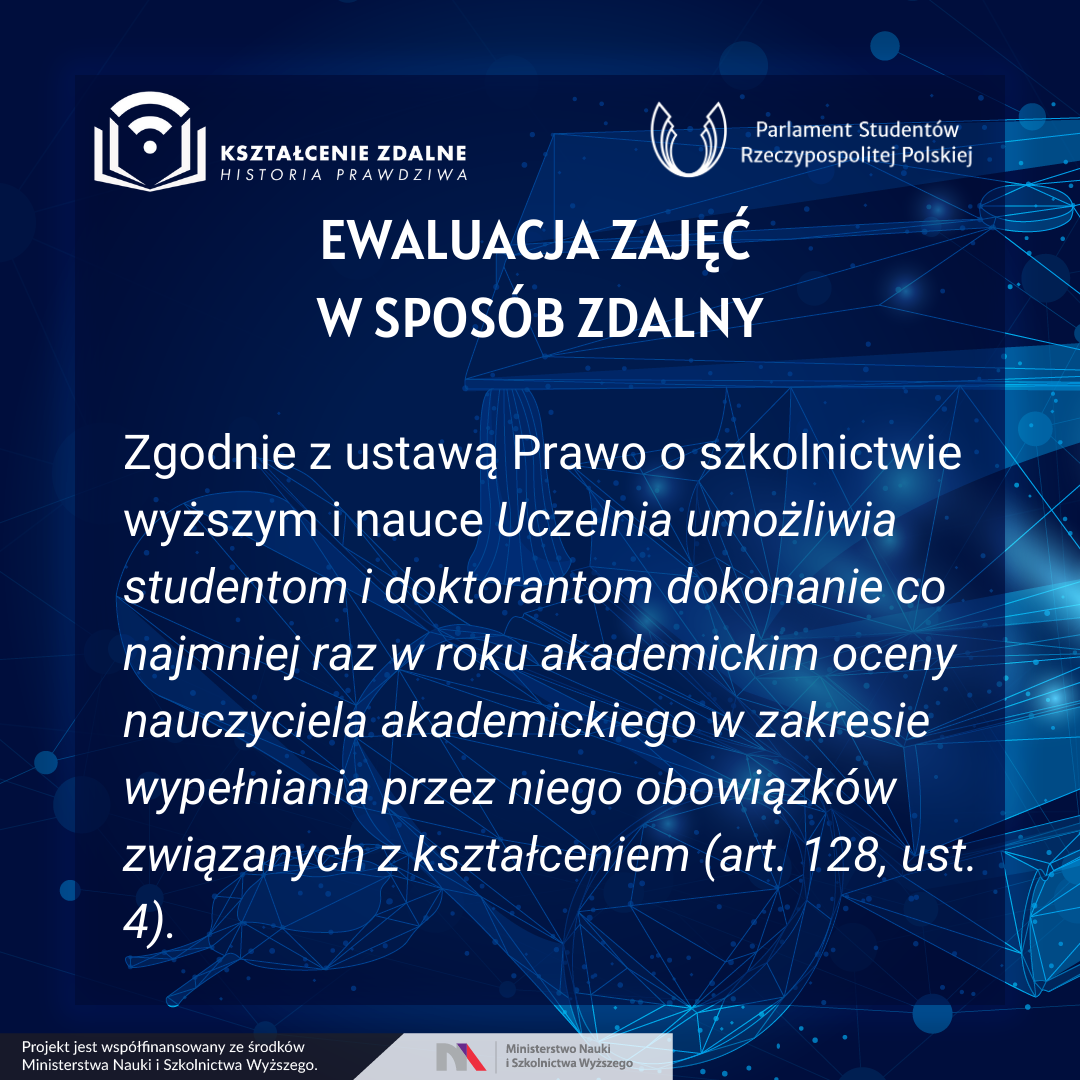 KSZTAŁCENIE ZDALNE
HISTORIA PRAWDZIWA

Parlament Studentów Rzeczypospolitej Polskiej

EWALUACJA ZAJĘĆ
W SPOSÓB ZDALNY

Zgodnie z ustawą Prawo o szkolnictwie wyższym i nauce Uczelnia umożliwia studentom i doktorantom dokonanie co najmniej raz w roku akademickim oceny nauczyciela akademickiego w zakresie wypełniania przez niego obowiązków związanych z kształceniem (art. 128, ust. 4).

Projekt jest współfinansowany ze środków Ministerstwa Nauki i Szkolnictwa Wyższego.

Ministerstwo Nauki i Szkolnictwa Wyższego